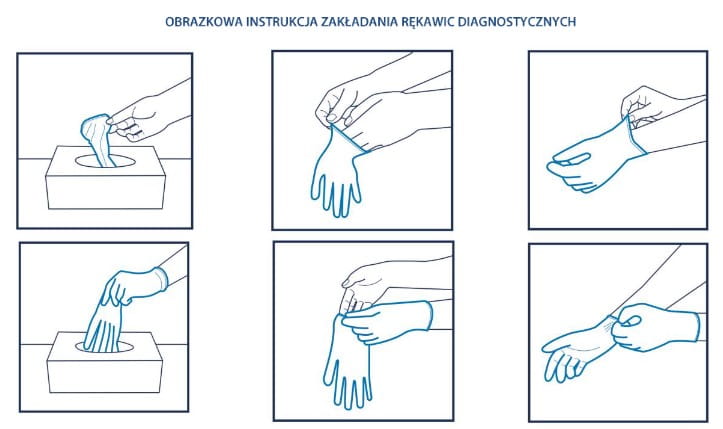 OBRAZKOWA INSTRUKCJA ZAKŁADANIA RĘKAWIC DIAGNOSTYCZNYCH