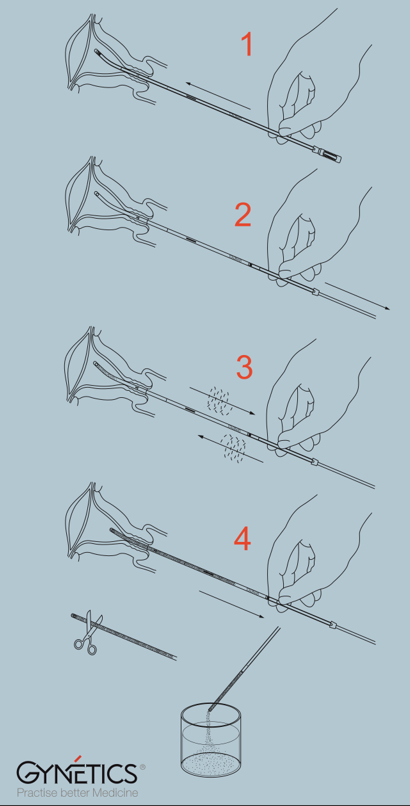 1

2

3

4

GYNÉTICS®
Practise better Medicine